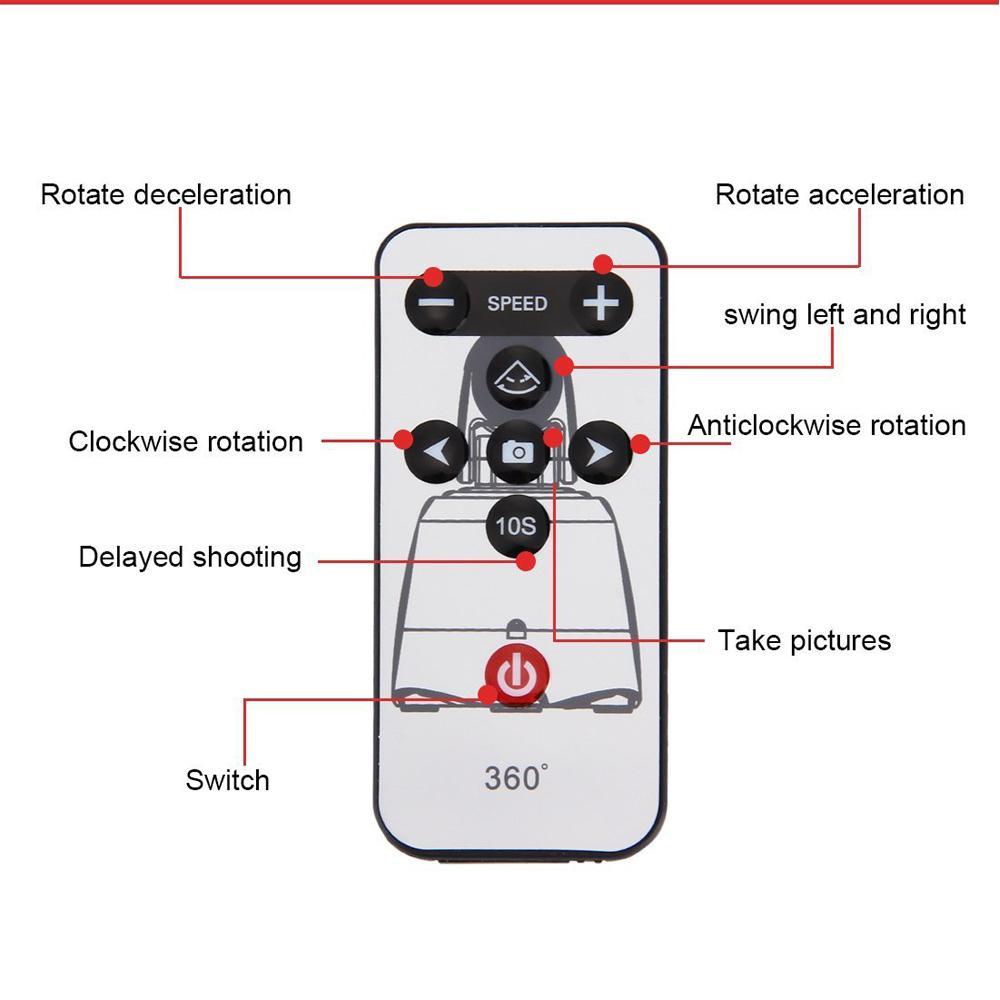 Rotate deceleration

Rotate acceleration

SPEED

swing left and right

Clockwise rotation

Anticlockwise rotation

10S

Delayed shooting

Take pictures

Switch

360°