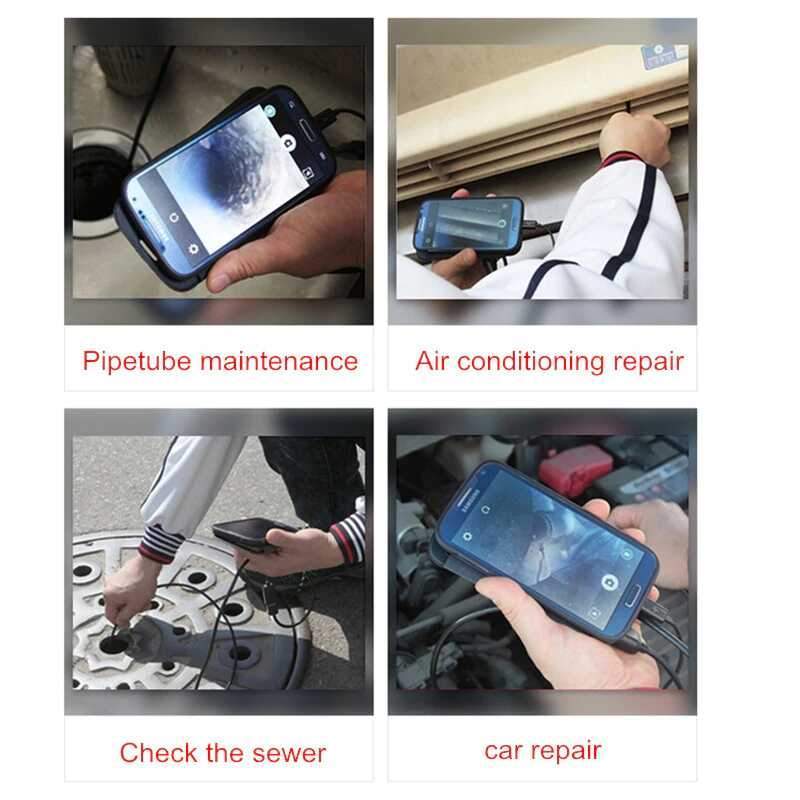 SAMSUNG

Pipetube maintenance

Air conditioning repair

SAMSUNG

Check the sewer

car repair