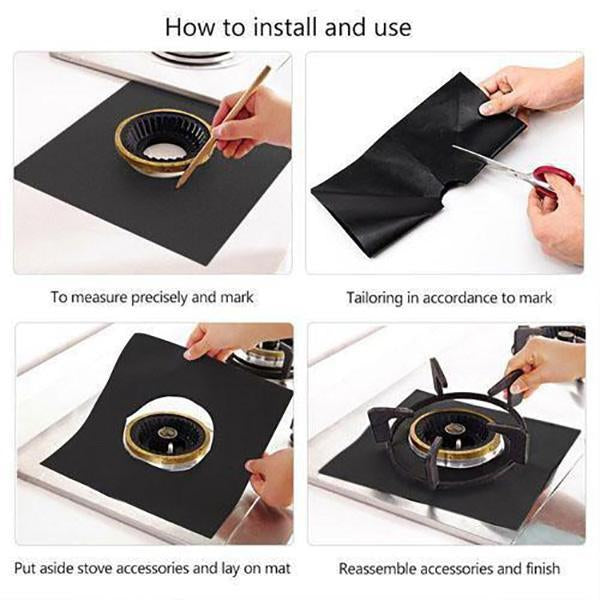 How to install and use

To measure precisely and mark

Tailoring in accordance to mark

Put aside stove accessories and lay on mat

Reassemble accessories and finish