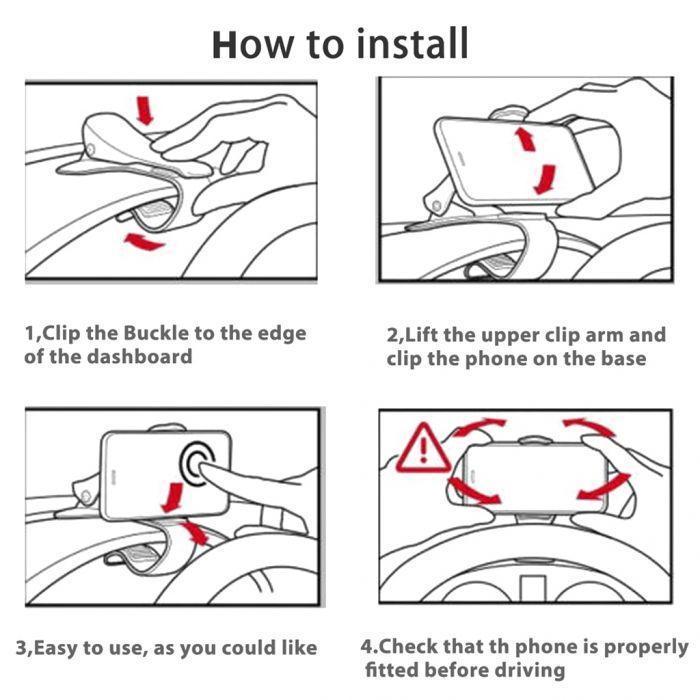 How to install

1,Clip the Buckle to the edge of the dashboard

2,Lift the upper clip arm and clip the phone on the base

3,Easy to use, as you could like

4.Check that th phone is properly fitted before driving