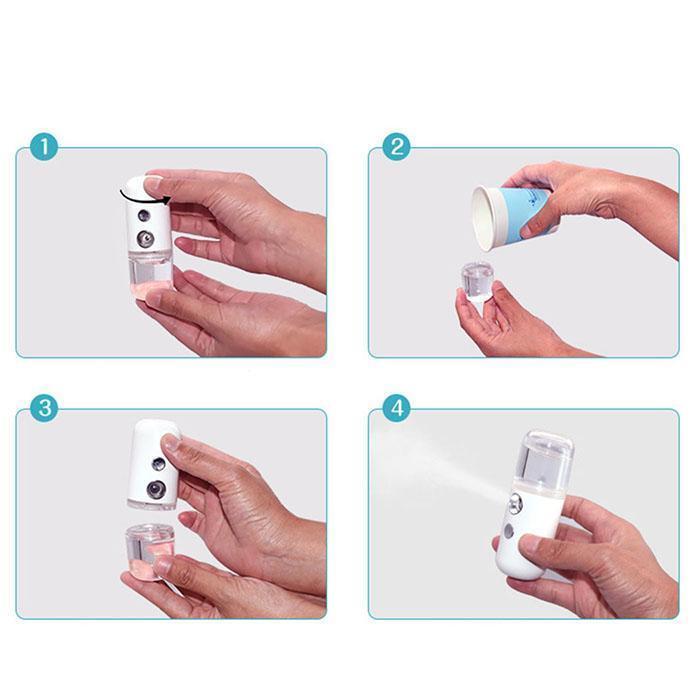 1

2

3

4