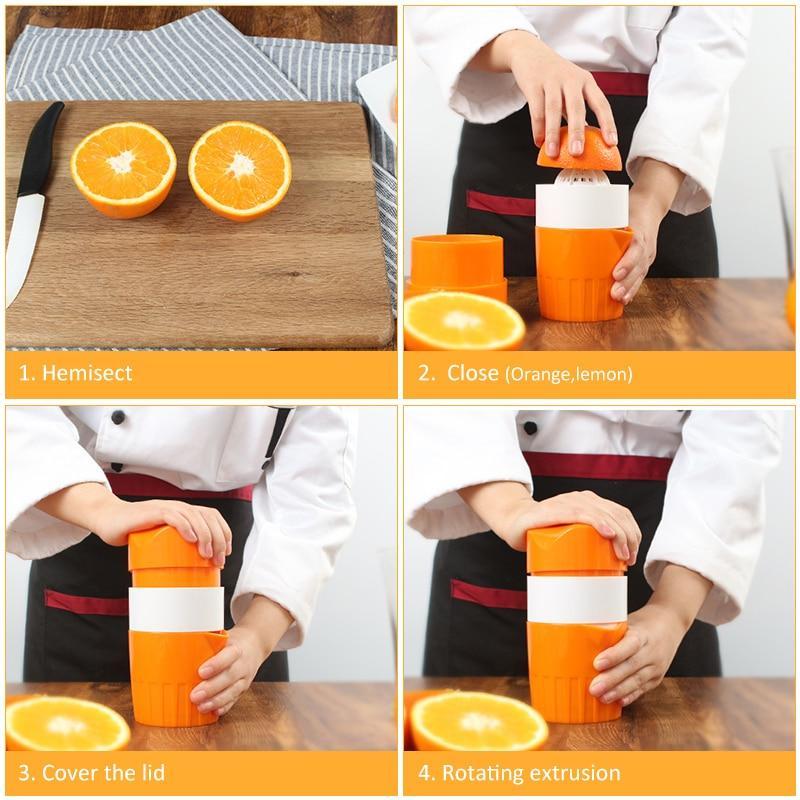 1. Hemisect

2. Close (Orange,lemon)

3. Cover the lid

4. Rotating extrusion