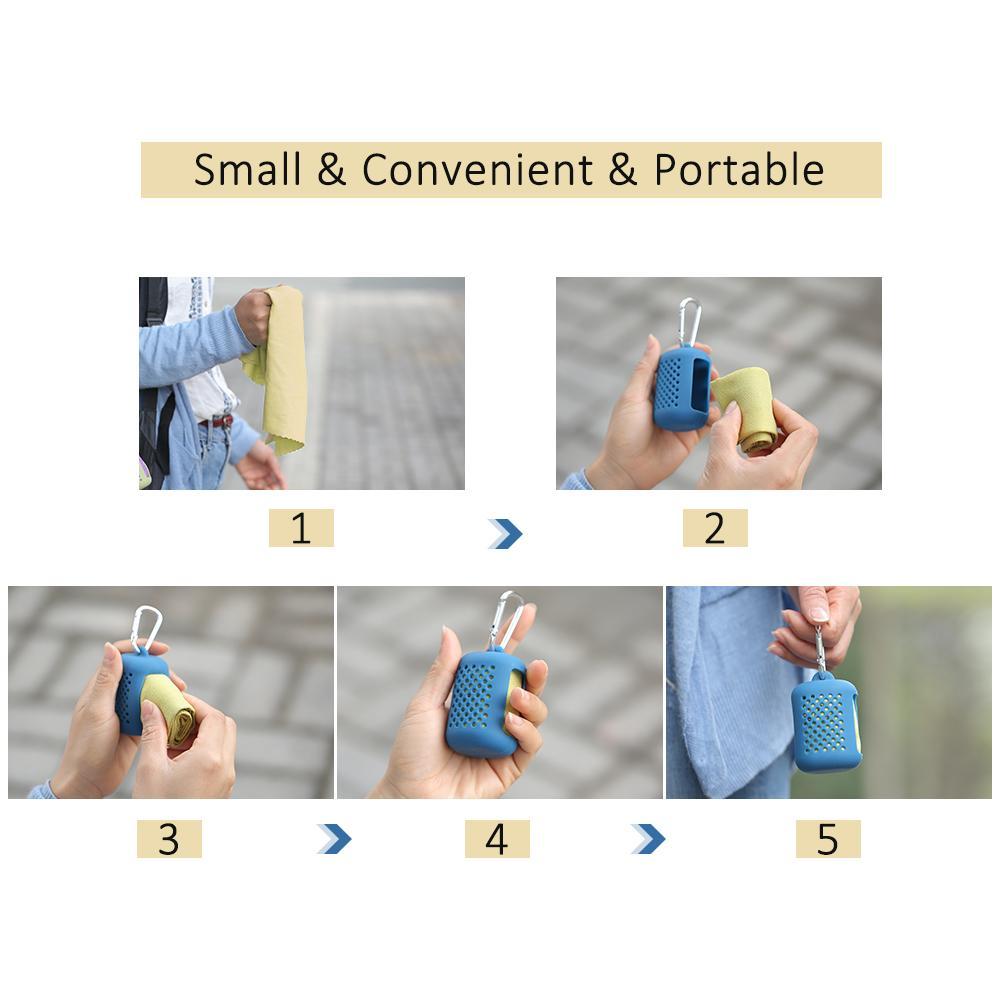 Small & Convenient & Portable

1

2

3

4

5