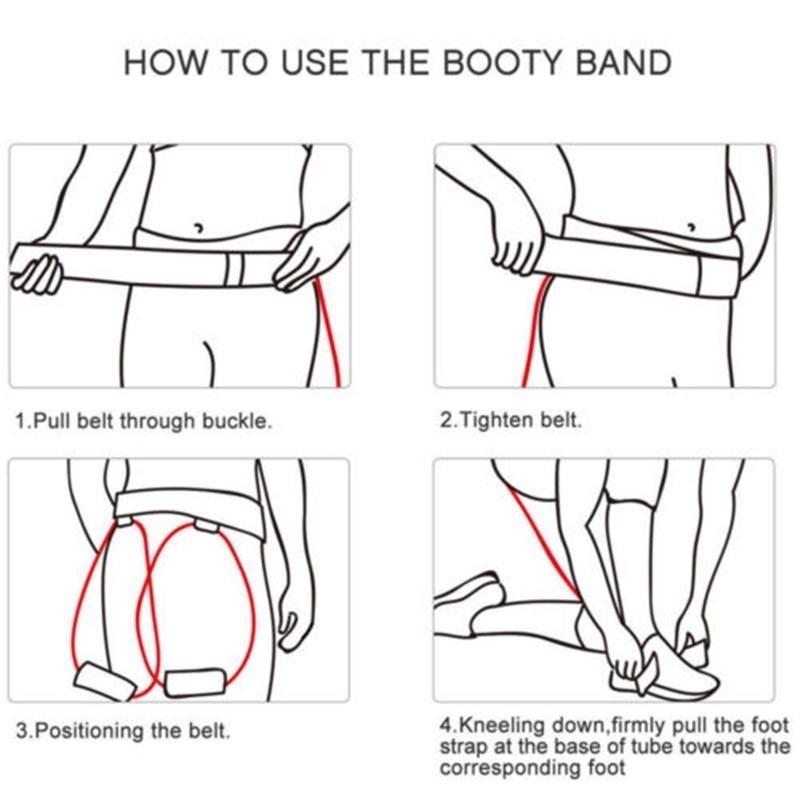 HOW TO USE THE BOOTY BAND

1.Pull belt through buckle.

2.Tighten belt.

3.Positioning the belt.

4.Kneeling down,firmly pull the foot strap at the base of tube towards the corresponding foot