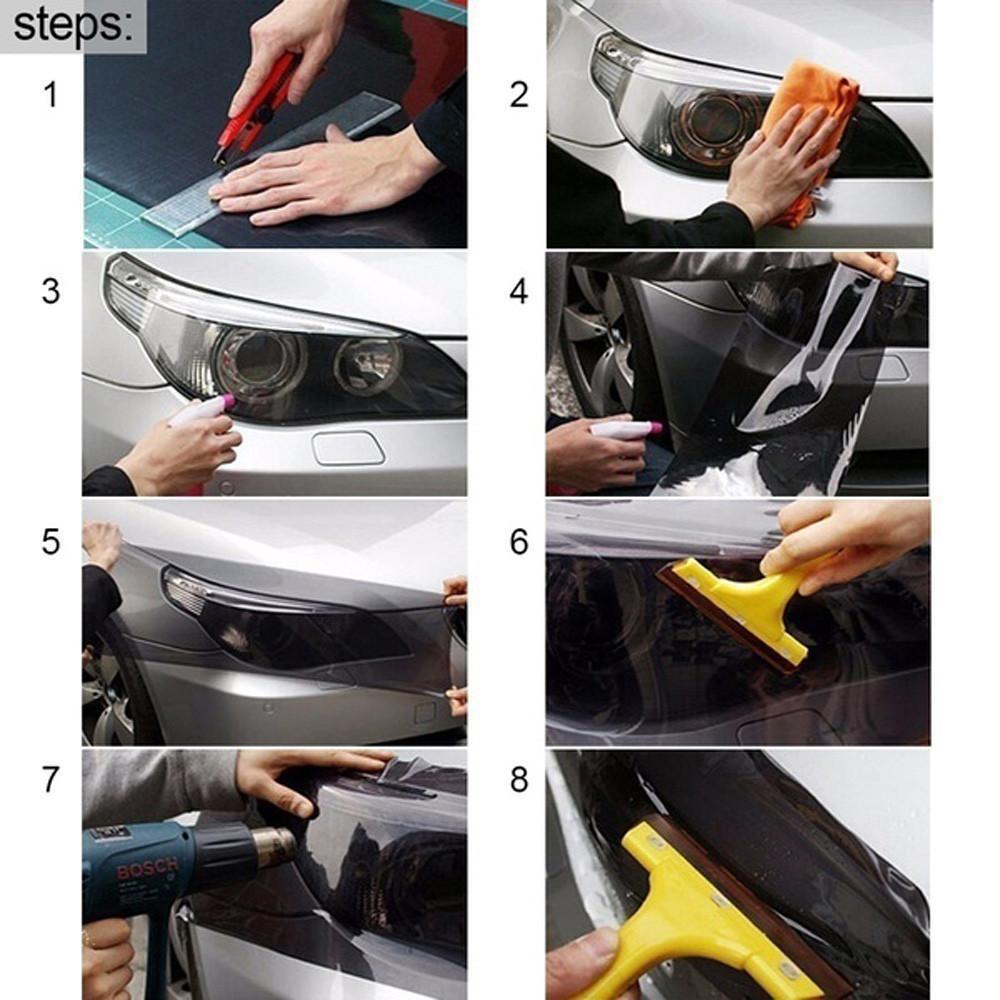 steps:

1

2

3

4

5

6

7

BOSCH

8