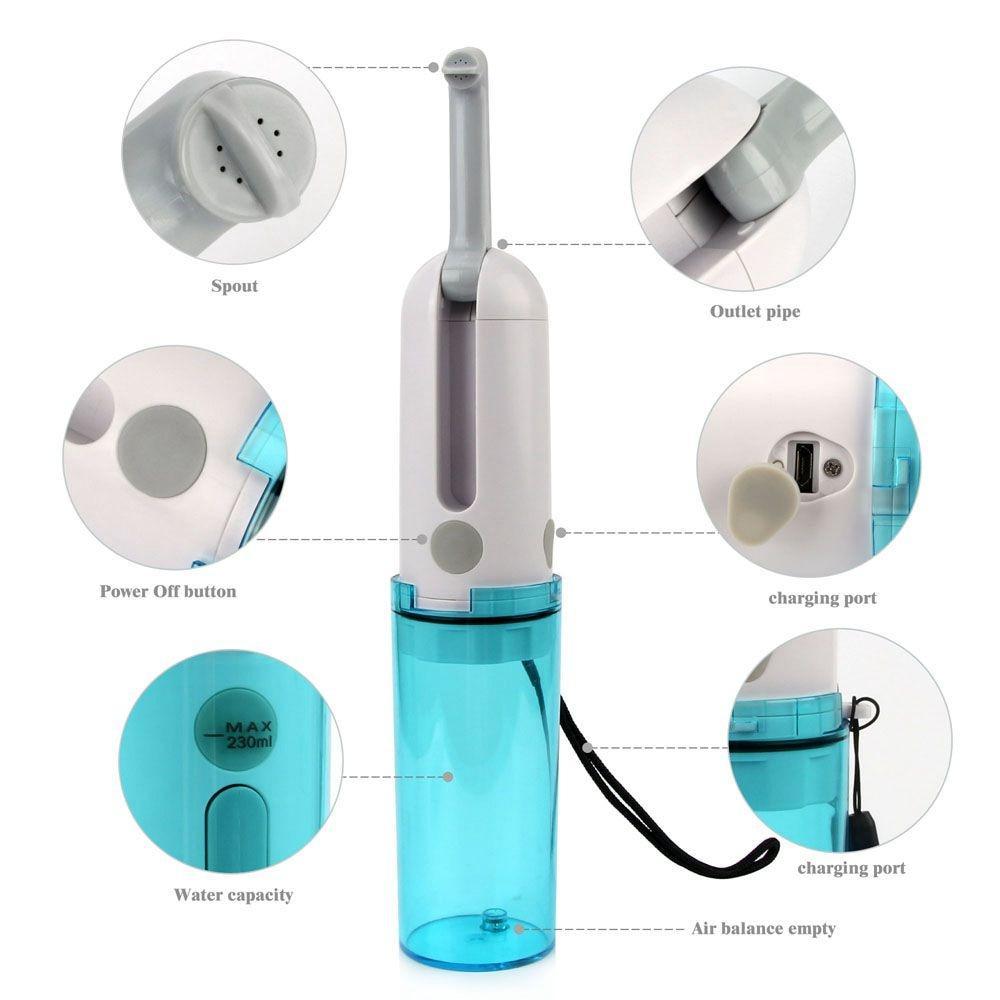 Spout

Outlet pipe

Power Off button

charging port

MAX
230ml

Water capacity

charging port

Air balance empty