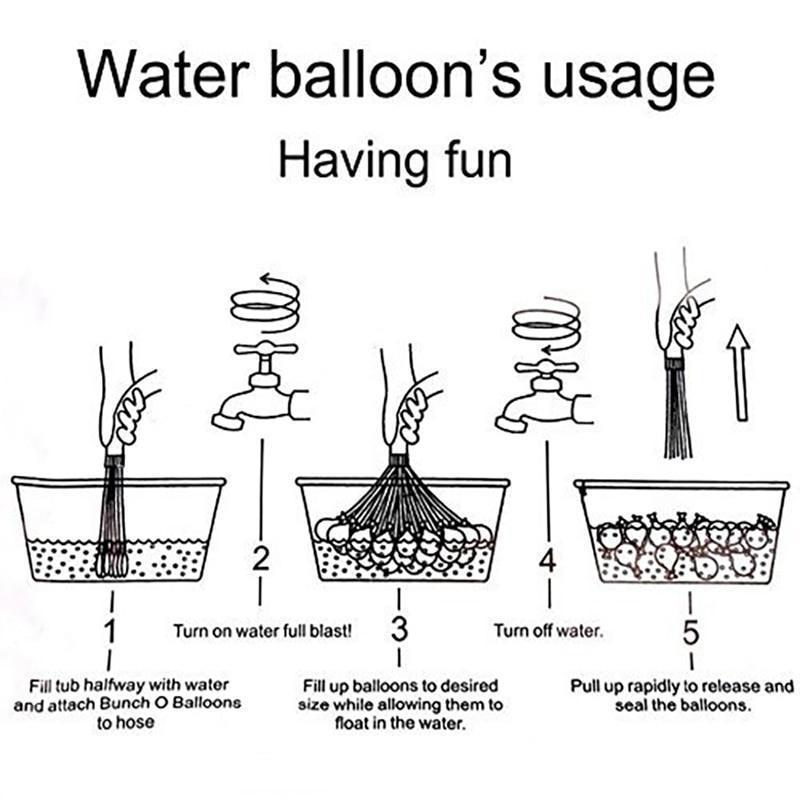 Water balloon's usage

Having fun

1
Fill tub halfway with water and attach Bunch O Balloons to hose

2
Turn on water full blast!

3
Fill up balloons to desired size while allowing them to float in the water.

4
Turn off water.

5
Pull up rapidly to release and seal the balloons.