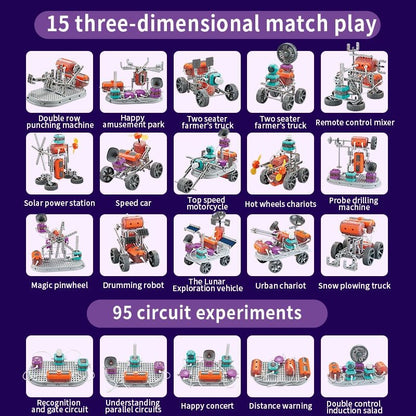 15 three-dimensional match play

Double row punching machine

Happy amusement park

Two seater farmer's truck

Two seater farmer's truck

Remote control mixer

Solar power station

Speed car

Top speed motorcycle

Hot wheels chariots

Probe drilling machine

Magic pinwheel

Drumming robot

The Lunar Exploration vehicle

Urban chariot

Snow plowing truck

95 circuit experiments

Recognition and gate circuit

Understanding parallel circuits

Happy concert

Distance warning

Double control induction salad