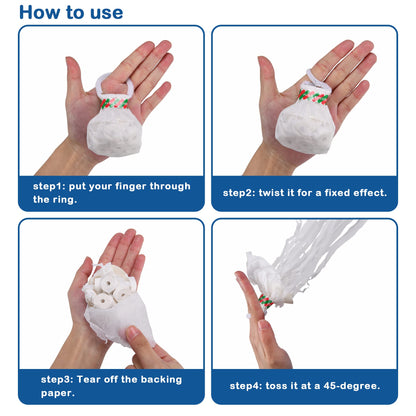 How to use

step1: put your finger through the ring.

step2: twist it for a fixed effect.

step3: Tear off the backing paper.

step4: toss it at a 45-degree.