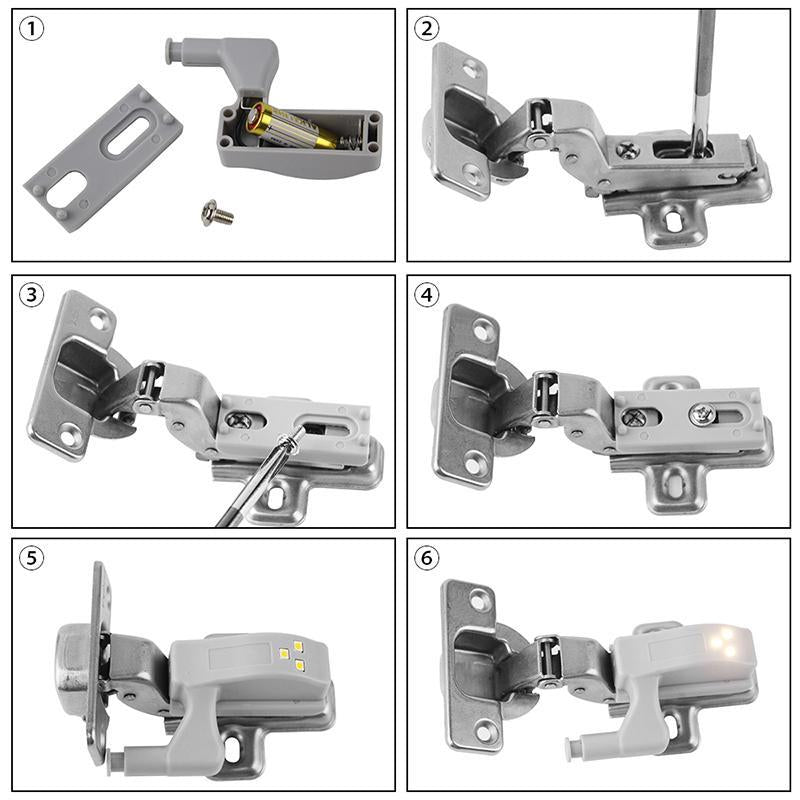 ①

②

③

④

⑤

⑥