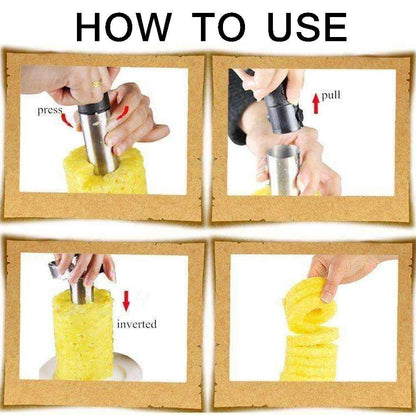 HOW TO USE

press

pull

inverted