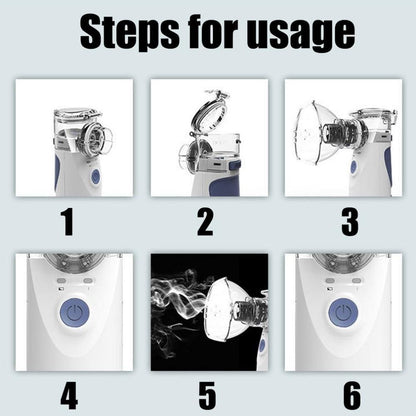 Steps for usage

1

2

3

4

5

6