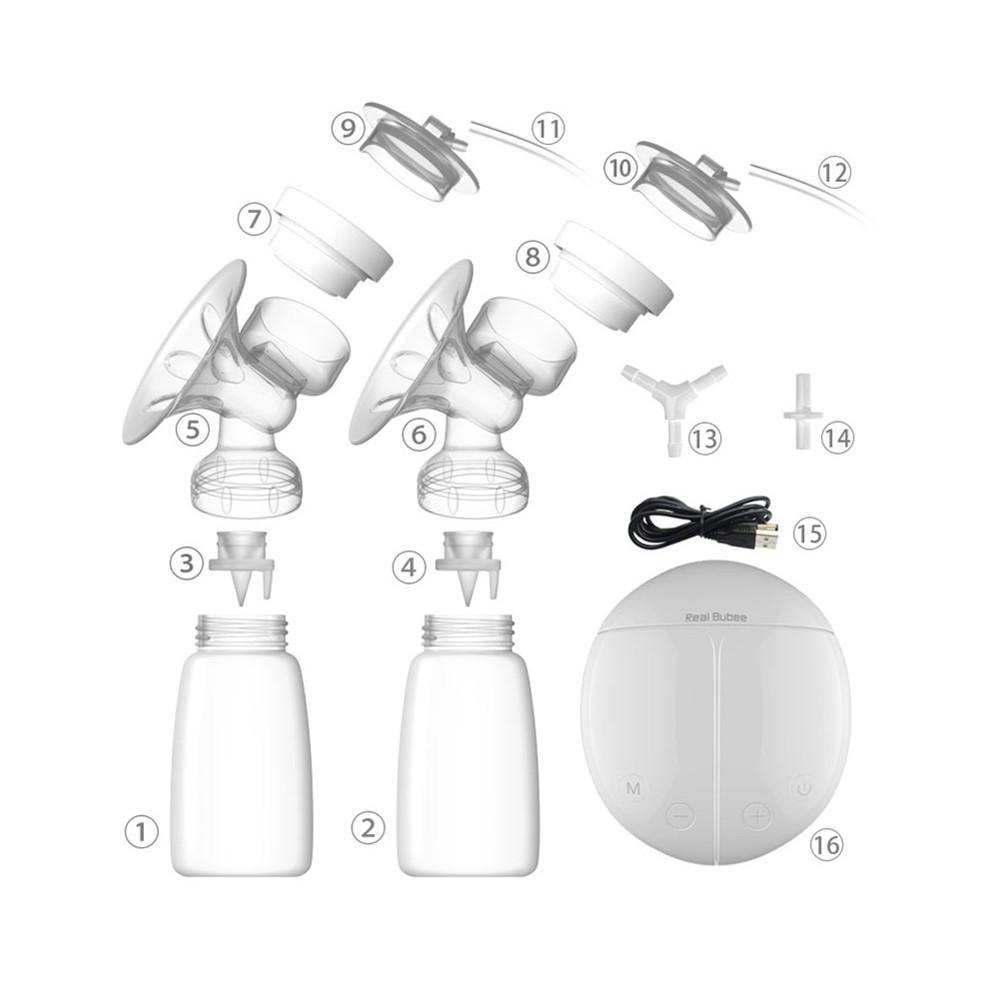 9
11
10
12
7
8
5
6
13
14
15
3
4
Real Bubee
M
−
+
1
2
16