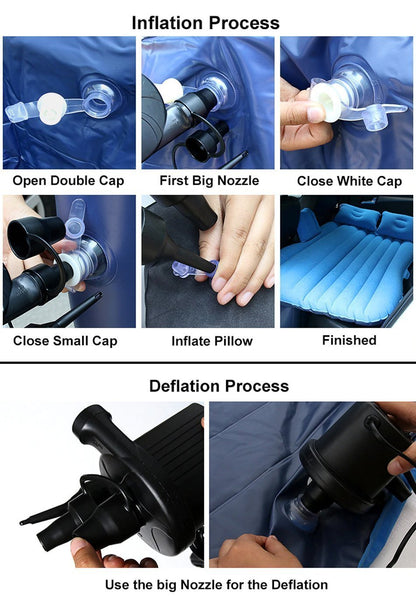 Inflation Process

Open Double Cap

First Big Nozzle

Close White Cap

Close Small Cap

Inflate Pillow

Finished

Deflation Process

Use the big Nozzle for the Deflation