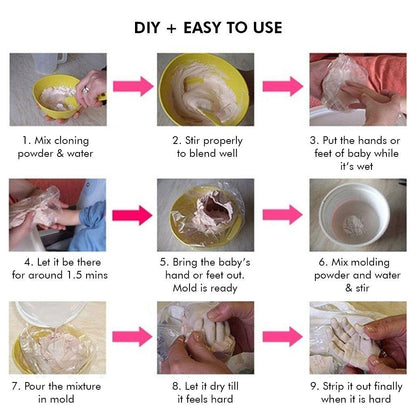 DIY + EASY TO USE

1. Mix cloning powder & water

2. Stir properly to blend well

3. Put the hands or feet of baby while it's wet

4. Let it be there for around 1.5 mins

5. Bring the baby's hand or feet out. Mold is ready

6. Mix molding powder and water & stir

7. Pour the mixture in mold

8. Let it dry till it feels hard

9. Strip it out finally when it is hard