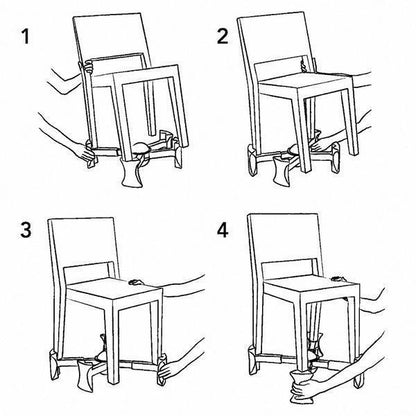 1
2
3
4