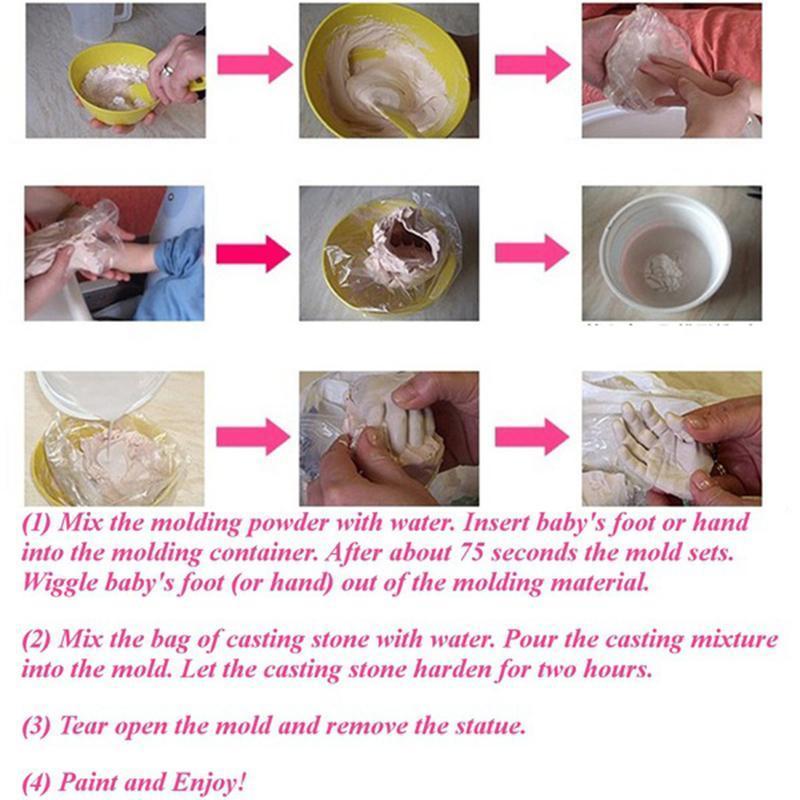 (1) Mix the molding powder with water. Insert baby's foot or hand into the molding container. After about 75 seconds the mold sets. Wiggle baby's foot (or hand) out of the molding material.

(2) Mix the bag of casting stone with water. Pour the casting mixture into the mold. Let the casting stone harden for two hours.

(3) Tear open the mold and remove the statue.

(4) Paint and Enjoy!