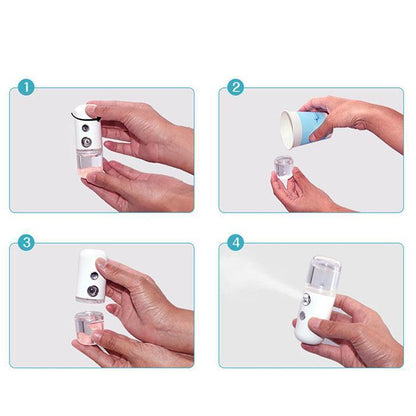 1

2

3

4