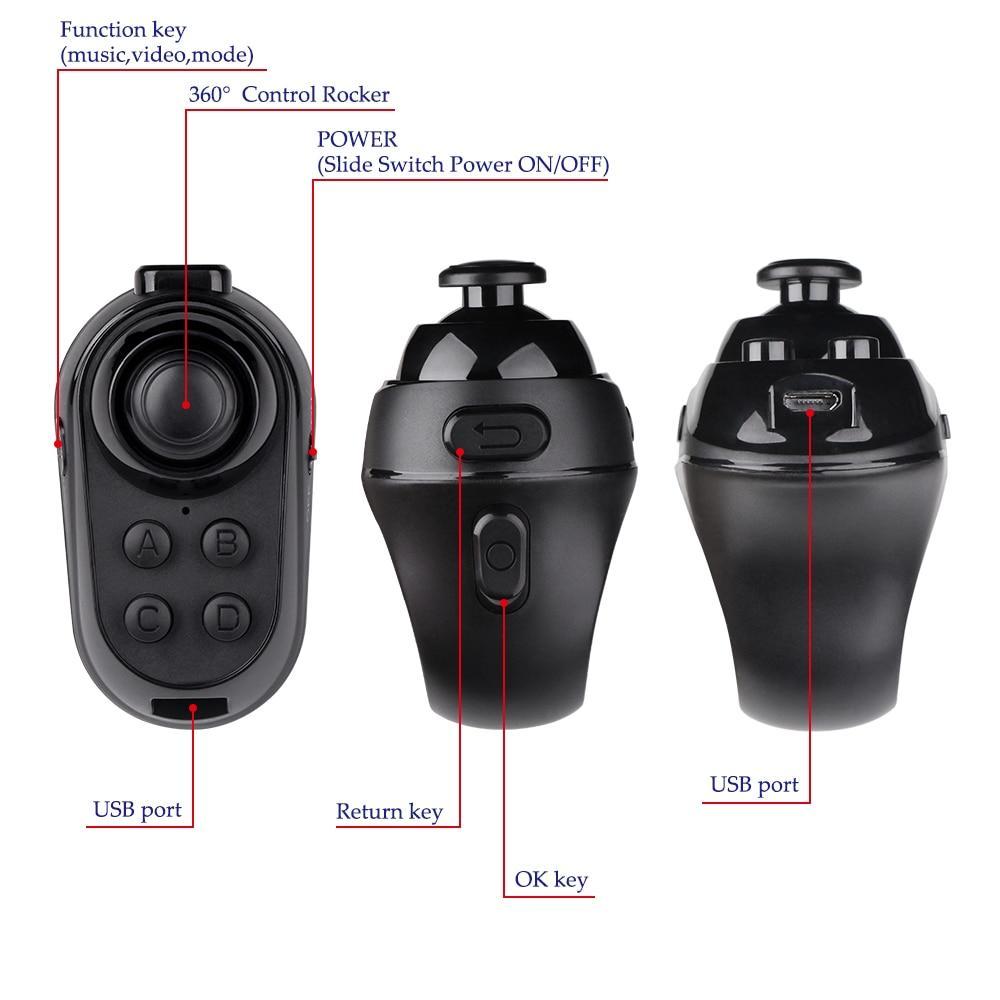 Function key
(music,video,mode)

360° Control Rocker

POWER
(Slide Switch Power ON/OFF)

A
B
C
D

USB port

Return key

OK key

USB port