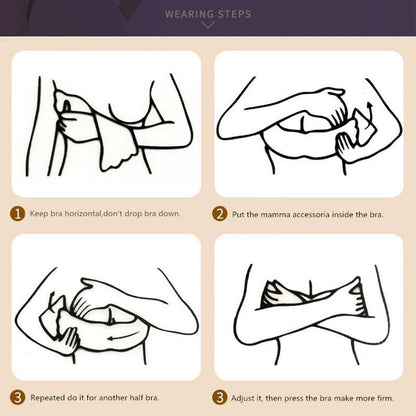 WEARING STEPS

1 Keep bra horizontal,don't drop bra down.

2 Put the mamma accessoria inside the bra.

3 Repeated do it for another half bra.

3 Adjust it, then press the bra make more firm.