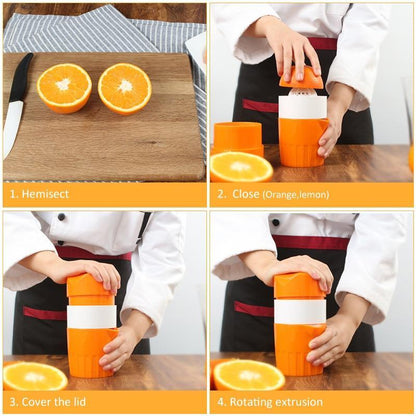 1. Hemisect

2. Close (Orange,lemon)

3. Cover the lid

4. Rotating extrusion