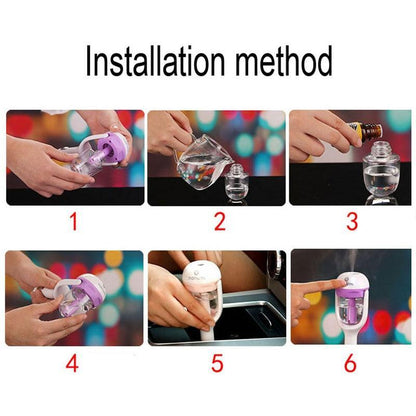 Installation method

1

2

3

4

5

6