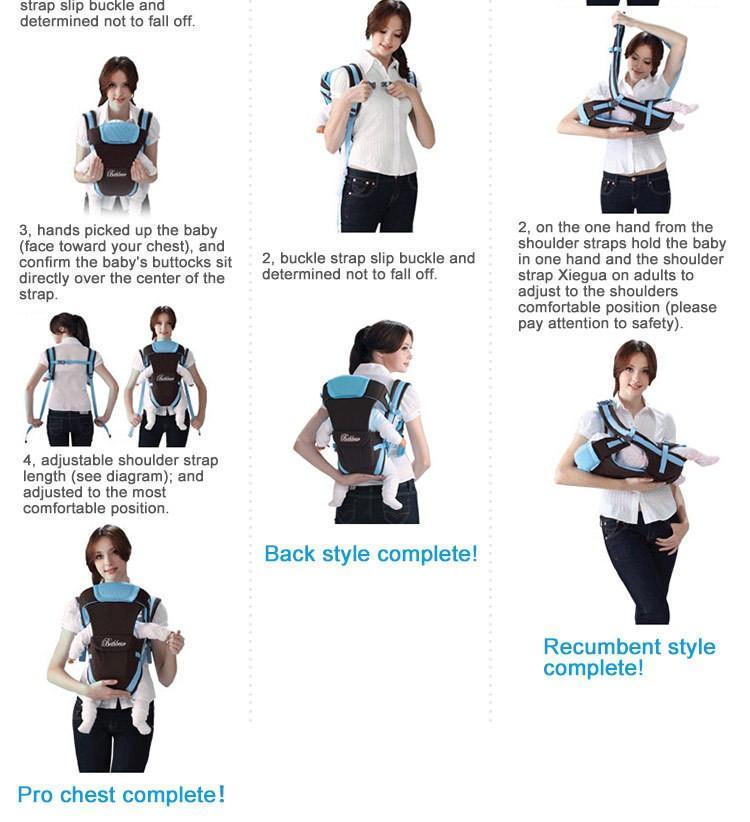 strap slip buckle and determined not to fall off.

Bethbear

3, hands picked up the baby (face toward your chest), and confirm the baby's buttocks sit directly over the center of the strap.

Bethbear

4, adjustable shoulder strap length (see diagram); and adjusted to the most comfortable position.

Bethbear

Pro chest complete!

2, buckle strap slip buckle and determined not to fall off.

Bethbear

Back style complete!

2, on the one hand from the shoulder straps hold the baby in one hand and the shoulder strap Xiegua on adults to adjust to the shoulders comfortable position (please pay attention to safety).

Recumbent style complete!