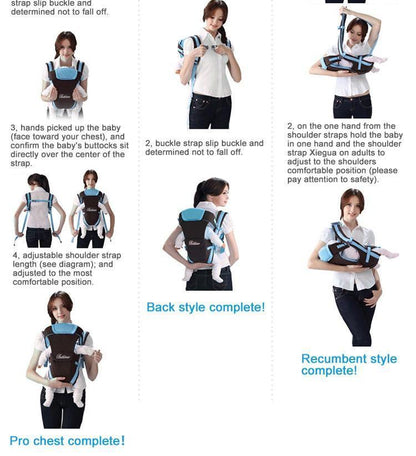 strap slip buckle and determined not to fall off.

3, hands picked up the baby (face toward your chest), and confirm the baby's buttocks sit directly over the center of the strap.

4, adjustable shoulder strap length (see diagram); and adjusted to the most comfortable position.

Pro chest complete!

2, buckle strap slip buckle and determined not to fall off.

Back style complete!

2, on the one hand from the shoulder straps hold the baby in one hand and the shoulder strap Xiegua on adults to adjust to the shoulders comfortable position (please pay attention to safety).

Recumbent style complete!