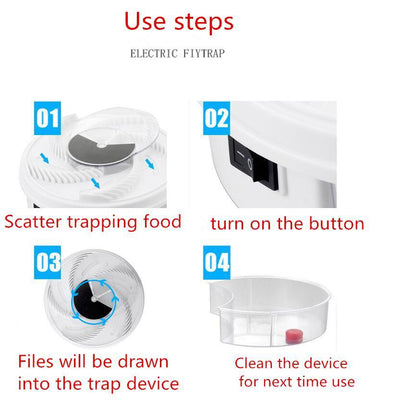 Use steps

ELECTRIC FIYTRAP

01

Scatter trapping food

02

turn on the button

03

Files will be drawn into the trap device

04

Clean the device for next time use