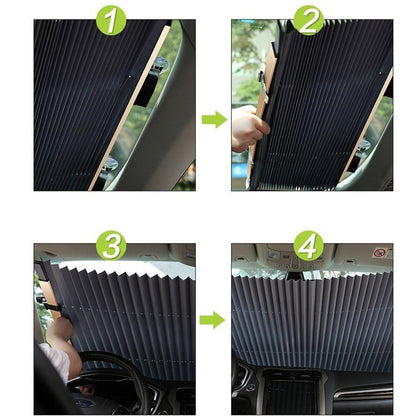 1

2

3

4