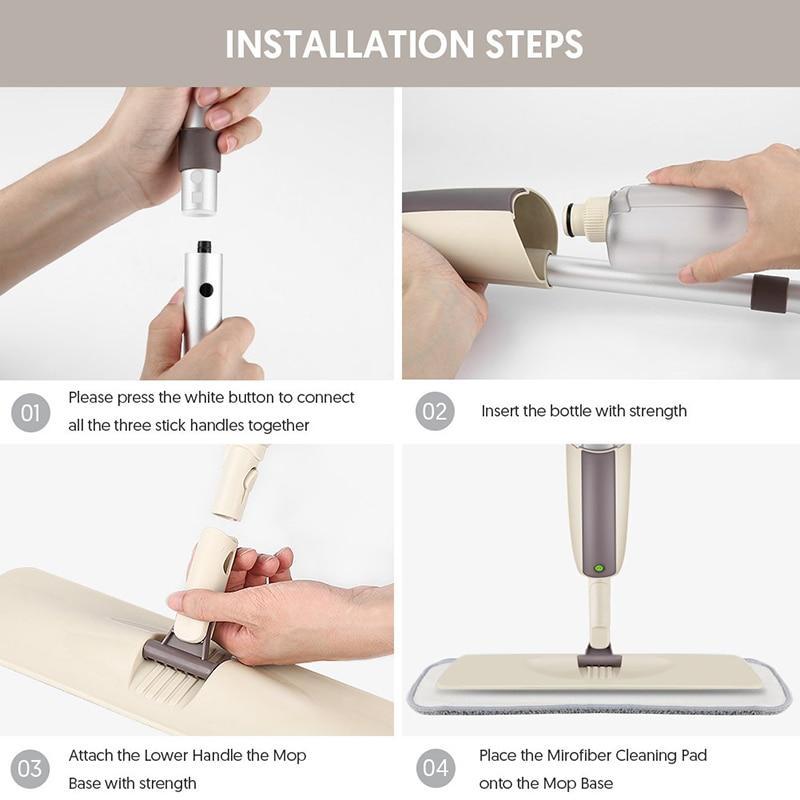 INSTALLATION STEPS

01 Please press the white button to connect all the three stick handles together

02 Insert the bottle with strength

03 Attach the Lower Handle the Mop Base with strength

04 Place the Mirofiber Cleaning Pad onto the Mop Base