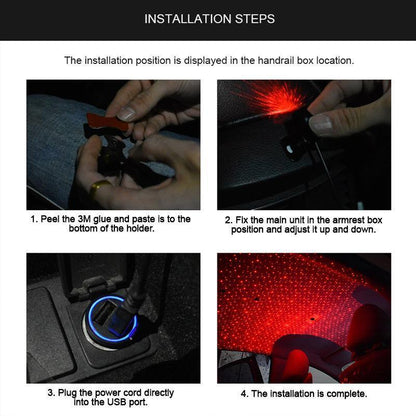 INSTALLATION STEPS

The installation position is displayed in the handrail box location.

1. Peel the 3M glue and paste is to the bottom of the holder.

2. Fix the main unit in the armrest box position and adjust it up and down.

3. Plug the power cord directly into the USB port.

4. The installation is complete.