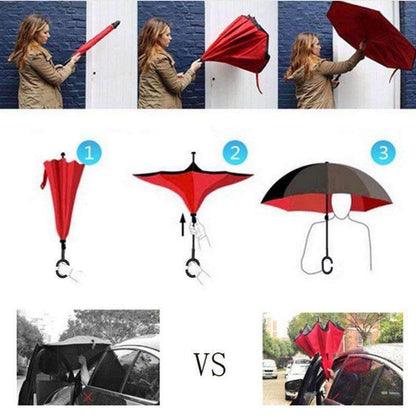 1

2

3

VS